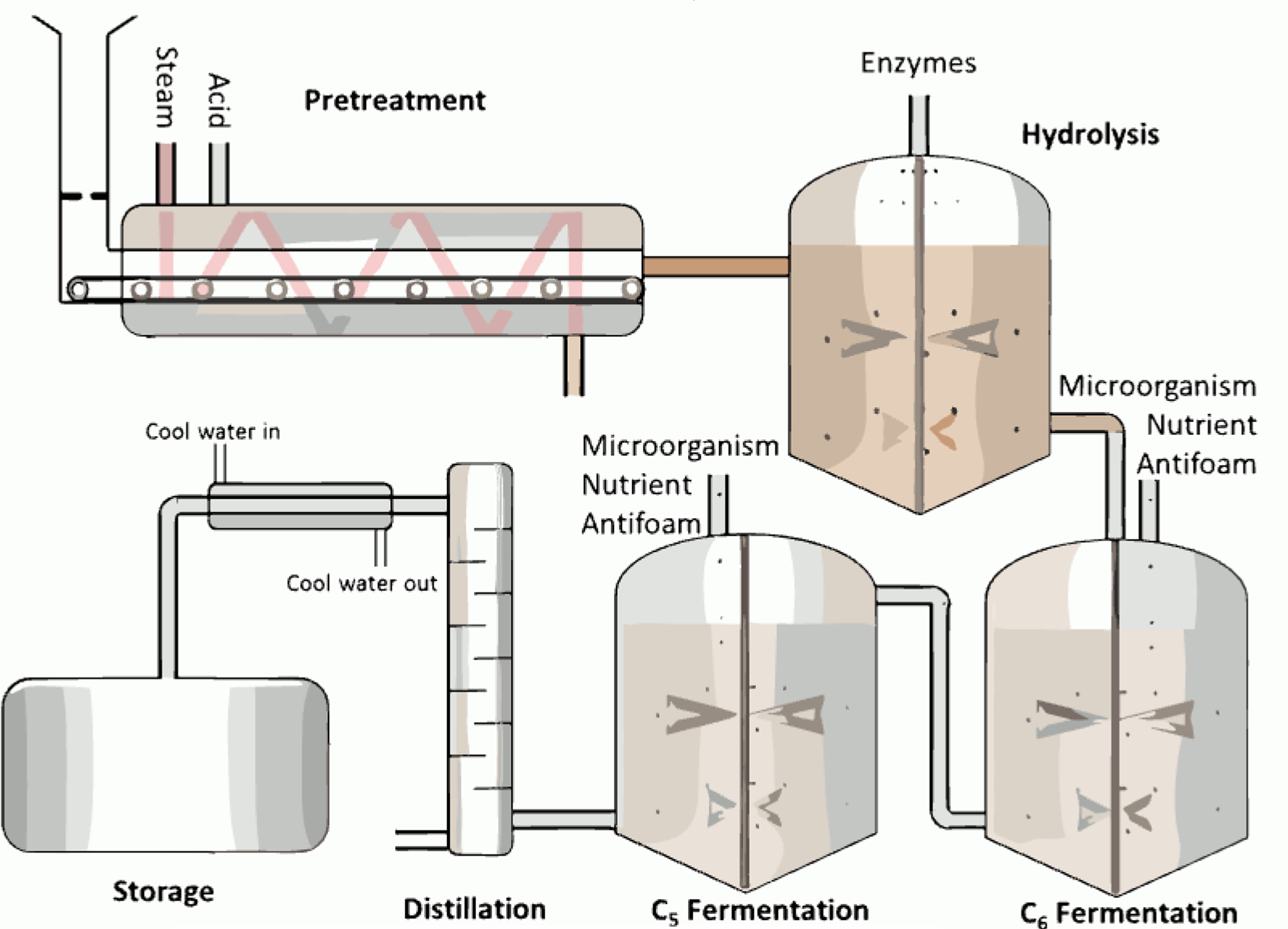 Steam
Acid
Pretreatment
Enzymes
Hydrolysis
Microorganism
Nutrient
Antifoam
Cool water in
Microorganism
Nutrient
Antifoam
Cool water out
Storage
Distillation
$C_5$ Fermentation
$C_6$ Fermentation